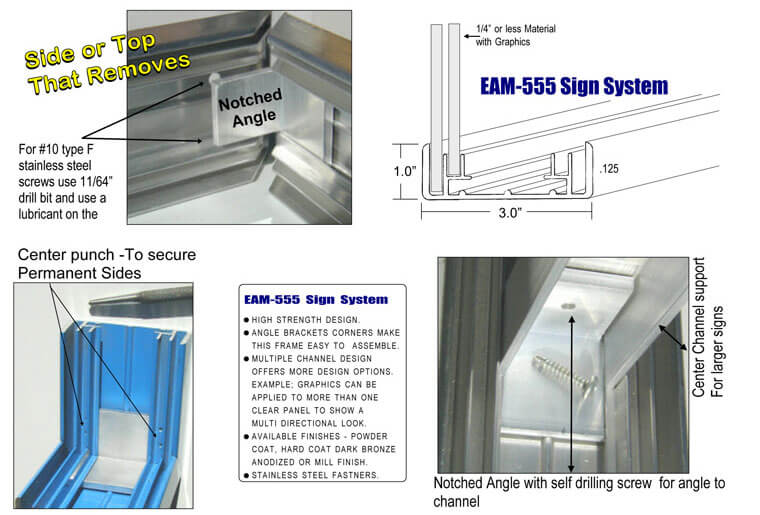 Side or Top That Removes

Notched Angle

For #10 type F stainless steel screws use 11/64" drill bit and use a lubricant on the

1/4" or less Material with Graphics

EAM-555 Sign System

1.0"

.125

3.0"

Center punch -To secure Permanent Sides

EAM-555 Sign System

● HIGH STRENGTH DESIGN.
● ANGLE BRACKETS CORNERS MAKE THIS FRAME EASY TO ASSEMBLE.
● MULTIPLE CHANNEL DESIGN OFFERS MORE DESIGN OPTIONS. EXAMPLE; GRAPHICS CAN BE APPLIED TO MORE THAN ONE CLEAR PANEL TO SHOW A MULTI DIRECTIONAL LOOK.
● AVAILABLE FINISHES - POWDER COAT, HARD COAT DARK BRONZE ANODIZED OR MILL FINISH.
● STAINLESS STEEL FASTNERS.

Center Channel support For larger signs

Notched Angle with self drilling screw for angle to channel