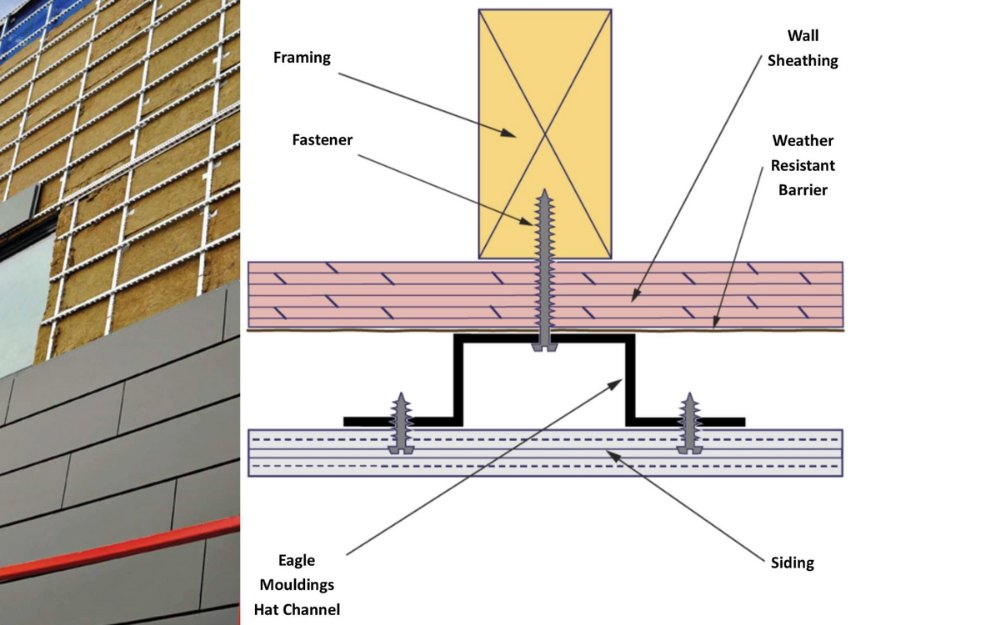 Framing

Fastener

Wall Sheathing

Weather Resistant Barrier

Eagle Mouldings Hat Channel

Siding